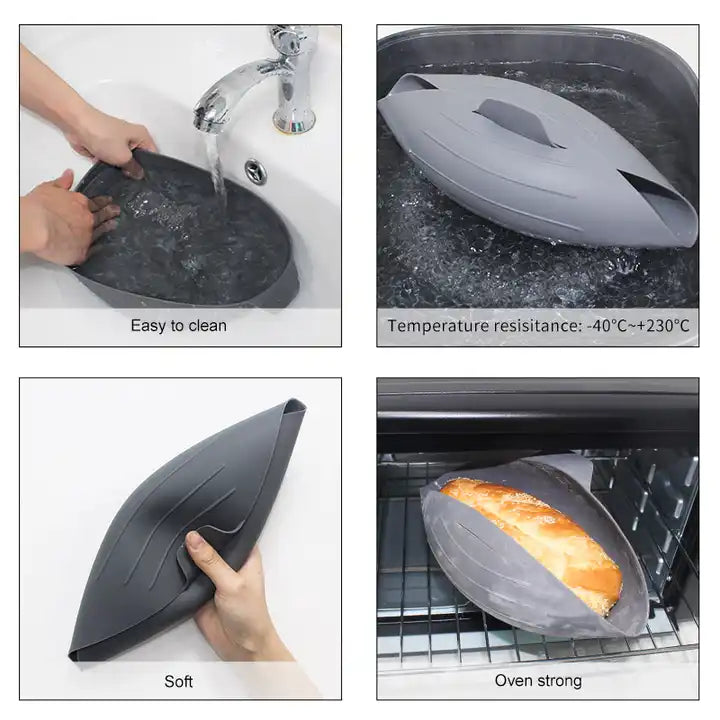 Easy to clean

Temperature resisitance: -40°C~+230°C

Soft

Oven strong