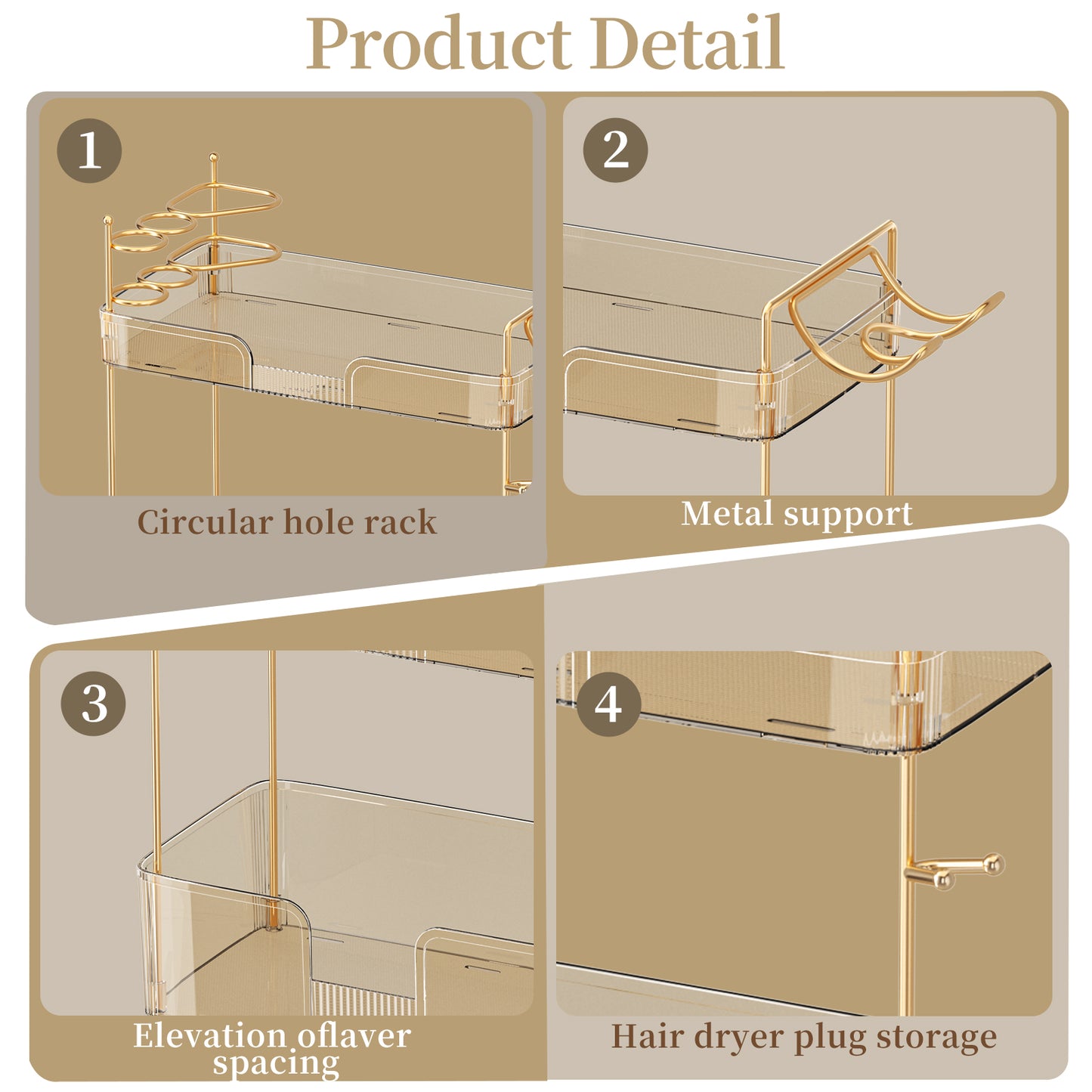 Product Detail

1

Circular hole rack

2

Metal support

3

Elevation oflaver spacing

4

Hair dryer plug storage