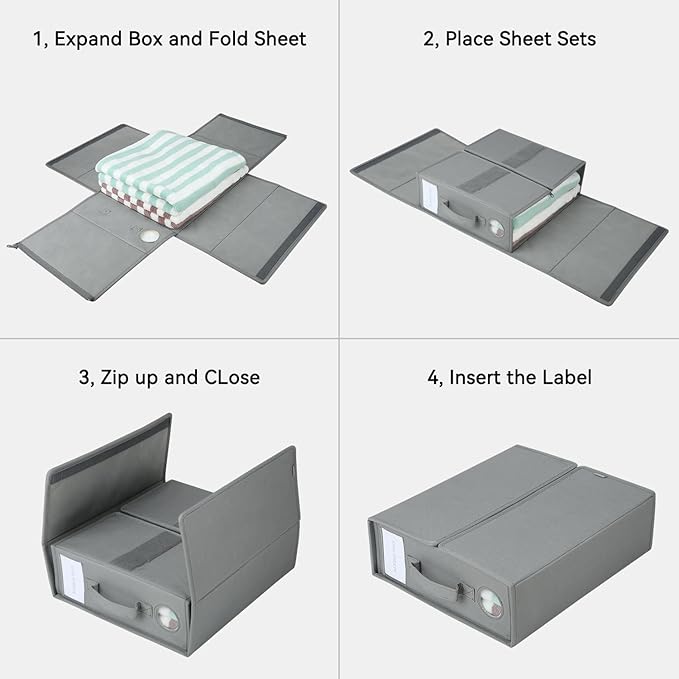 1, Expand Box and Fold Sheet

2, Place Sheet Sets

3, Zip up and CLose

4, Insert the Label